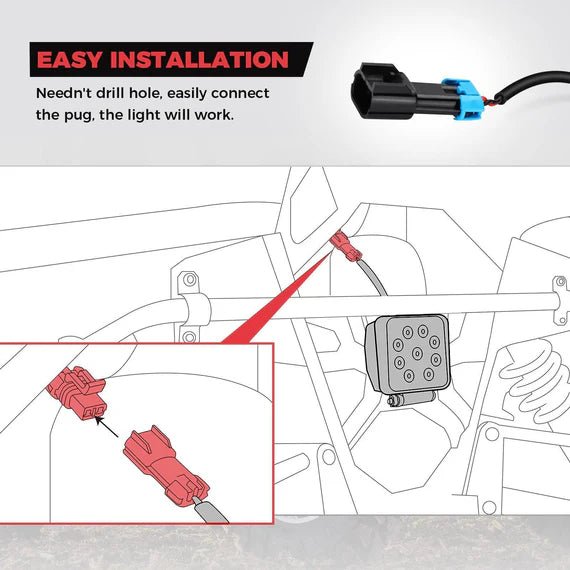 EASY INSTALLATION

Needn't drill hole, easily connect the pug, the light will work.