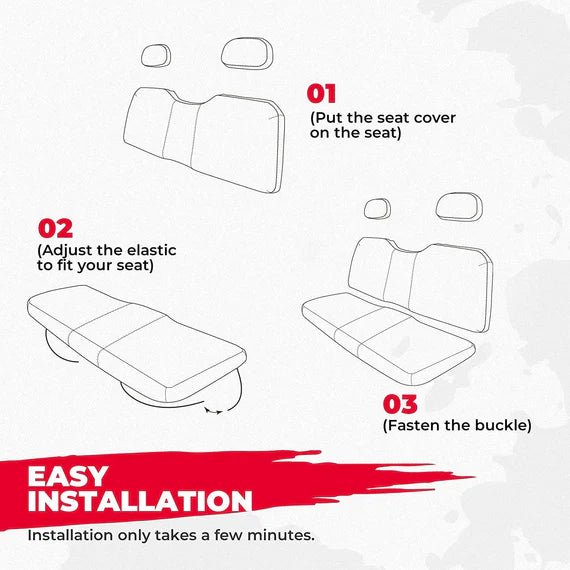 01
(Put the seat cover on the seat)

02
(Adjust the elastic to fit your seat)

03
(Fasten the buckle)

EASY INSTALLATION

Installation only takes a few minutes.